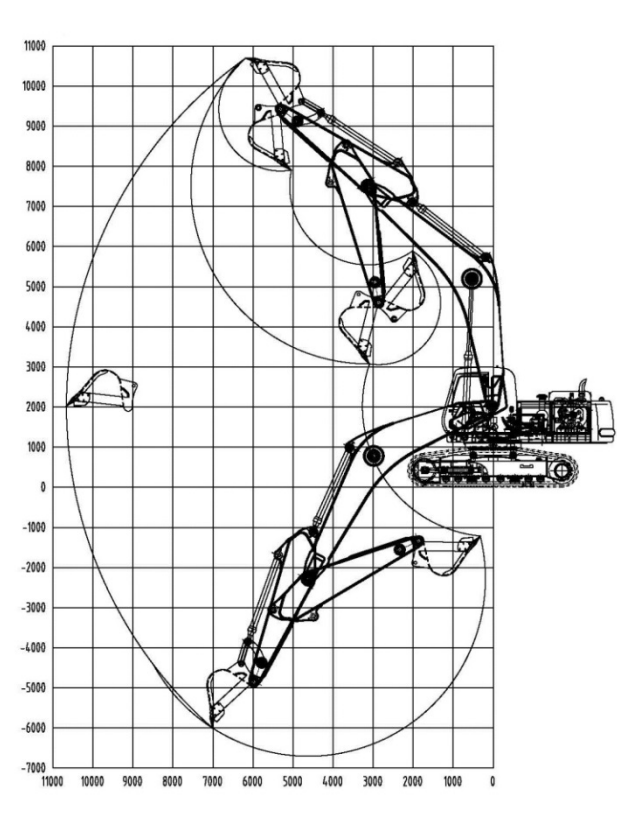 11000
10000
9000
8000
7000
6000
5000
4000
3000
2000
1000
0
-1000
-2000
-3000
-4000
-5000
-6000
-7000
11000 10000 9000 8000 7000 6000 5000 4000 3000 2000 1000 0